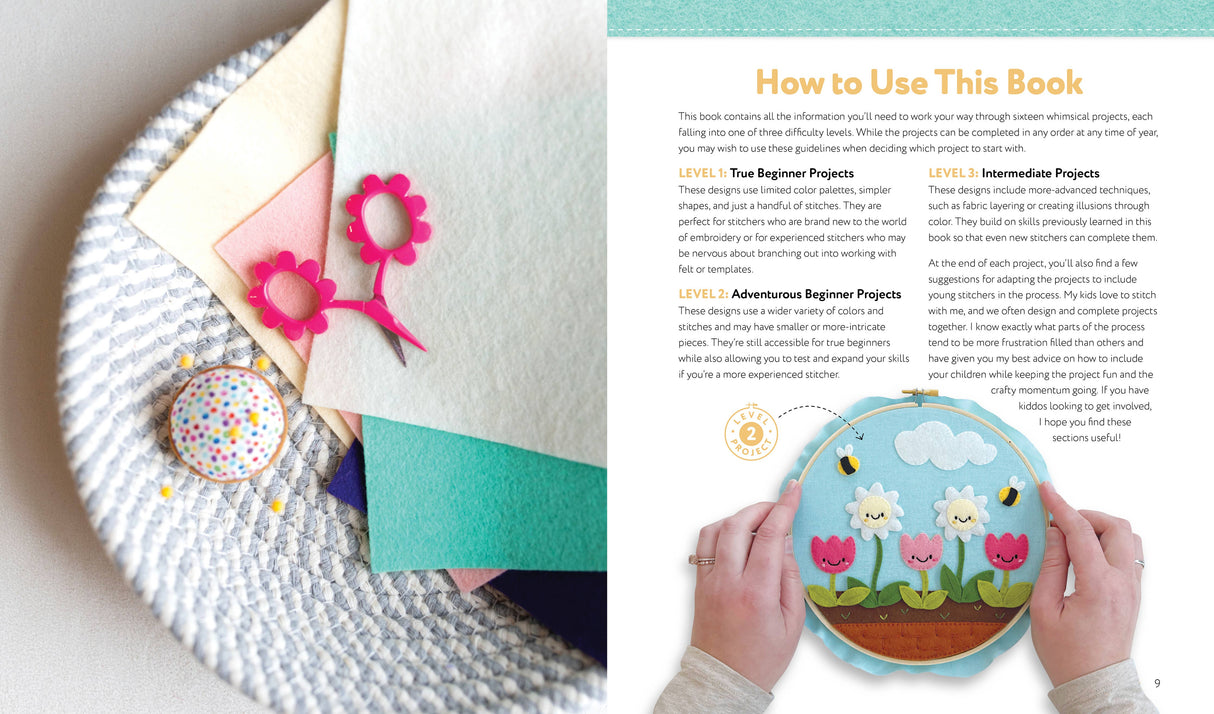 How to Use This Book

This book contains all the information you'll need to work your way through sixteen whimsical projects, each falling into one of three difficulty levels. While the projects can be completed in any order at any time of year, you may wish to use these guidelines when deciding which project to start with.

LEVEL 1: True Beginner Projects
These designs use limited color palettes, simpler shapes, and just a handful of stitches. They are perfect for stitchers who are brand new to the world of embroidery or for experienced stitchers who may be nervous about branching out into working with felt or templates.

LEVEL 2: Adventurous Beginner Projects
These designs use a wider variety of colors and stitches and may have smaller or more-intricate pieces. They're still accessible for true beginners while also allowing you to test and expand your skills if you're a more experienced stitcher.

LEVEL 3: Intermediate Projects
These designs include more-advanced techniques, such as fabric layering or creating illusions through color. They build on skills previously learned in this book so that even new stitchers can complete them.

At the end of each project, you'll also find a few suggestions for adapting the projects to include young stitchers in the process. My kids love to stitch with me, and we often design and complete projects together. I know exactly what parts of the process tend to be more frustration filled than others and have given you my best advice on how to include your children while keeping the project fun and the crafty momentum going. If you have kiddos looking to get involved, I hope you find these sections useful!

LEVEL 2 PROJECT

9