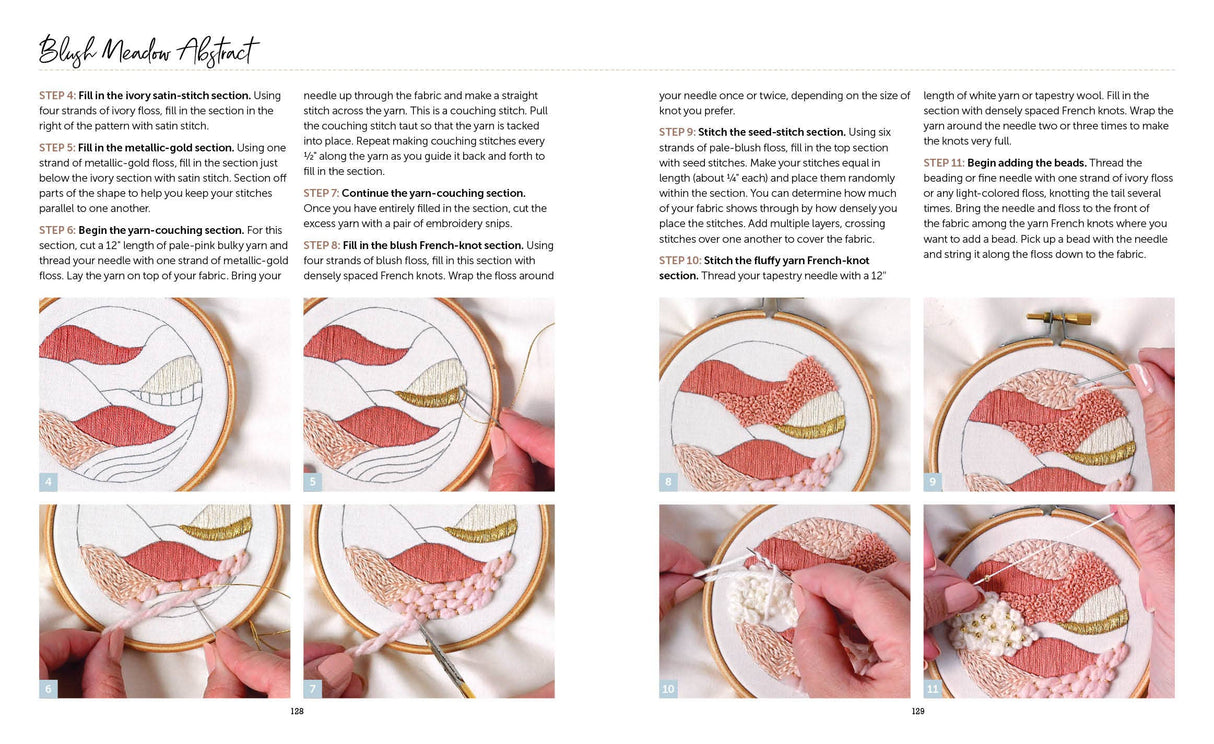 Blush Meadow Abstract

STEP 4: Fill in the ivory satin-stitch section. Using four strands of ivory floss, fill in the section in the right of the pattern with satin stitch.

STEP 5: Fill in the metallic-gold section. Using one strand of metallic-gold floss, fill in the section just below the ivory section with satin stitch. Section off parts of the shape to help you keep your stitches parallel to one another.

STEP 6: Begin the yarn-couching section. For this section, cut a 12" length of pale-pink bulky yarn and thread your needle with one strand of metallic-gold floss. Lay the yarn on top of your fabric. Bring your needle up through the fabric and make a straight stitch across the yarn. This is a couching stitch. Pull the couching stitch taut so that the yarn is tacked into place. Repeat making couching stitches every ½" along the yarn as you guide it back and forth to fill in the section.

STEP 7: Continue the yarn-couching section. Once you have entirely filled in the section, cut the excess yarn with a pair of embroidery snips.

STEP 8: Fill in the blush French-knot section. Using four strands of blush floss, fill in this section with densely spaced French knots. Wrap the floss around your needle once or twice, depending on the size of knot you prefer.

STEP 9: Stitch the seed-stitch section. Using six strands of pale-blush floss, fill in the top section with seed stitches. Make your stitches equal in length (about ¼" each) and place them randomly within the section. You can determine how much of your fabric shows through by how densely you place the stitches. Add multiple layers, crossing stitches over one another to cover the fabric.

STEP 10: Stitch the fluffy yarn French-knot section. Thread your tapestry needle with a 12" length of white yarn or tapestry wool. Fill in the section with densely spaced French knots. Wrap the yarn around the needle two or three times to make the knots very full.

STEP 11: Begin adding the beads. Thread the beading or fine needle with one strand of ivory floss or any light-colored floss, knotting the tail several times. Bring the needle and floss to the front of the fabric among the yarn French knots where you want to add a bead. Pick up a bead with the needle and string it along the floss down to the fabric.

4

5

6

7

8

9

10

11

128

129