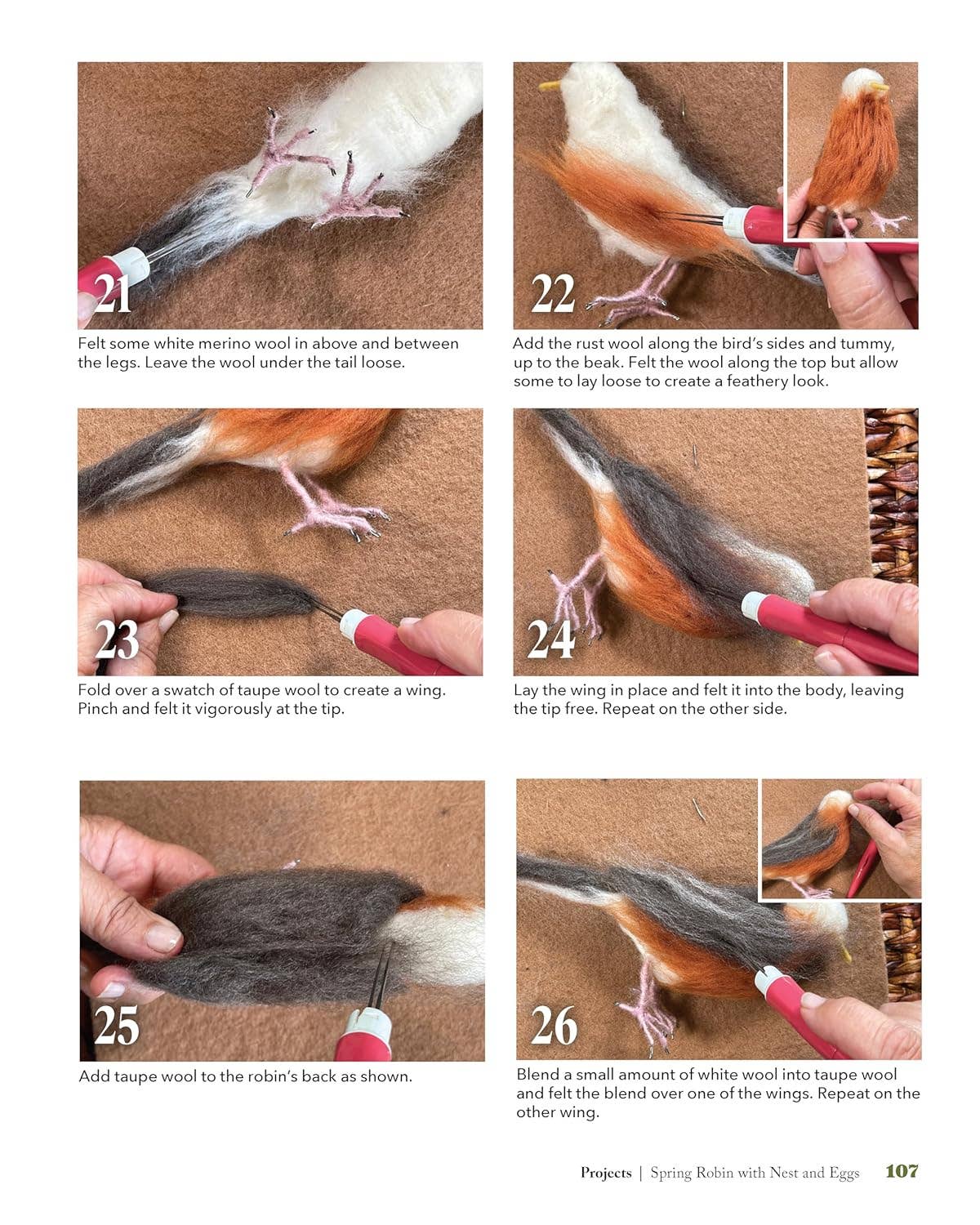 21

Felt some white merino wool in above and between the legs. Leave the wool under the tail loose.

22

Add the rust wool along the bird's sides and tummy, up to the beak. Felt the wool along the top but allow some to lay loose to create a feathery look.

23

Fold over a swatch of taupe wool to create a wing. Pinch and felt it vigorously at the tip.

24

Lay the wing in place and felt it into the body, leaving the tip free. Repeat on the other side.

25

Add taupe wool to the robin's back as shown.

26

Blend a small amount of white wool into taupe wool and felt the blend over one of the wings. Repeat on the other wing.

Projects | Spring Robin with Nest and Eggs 107