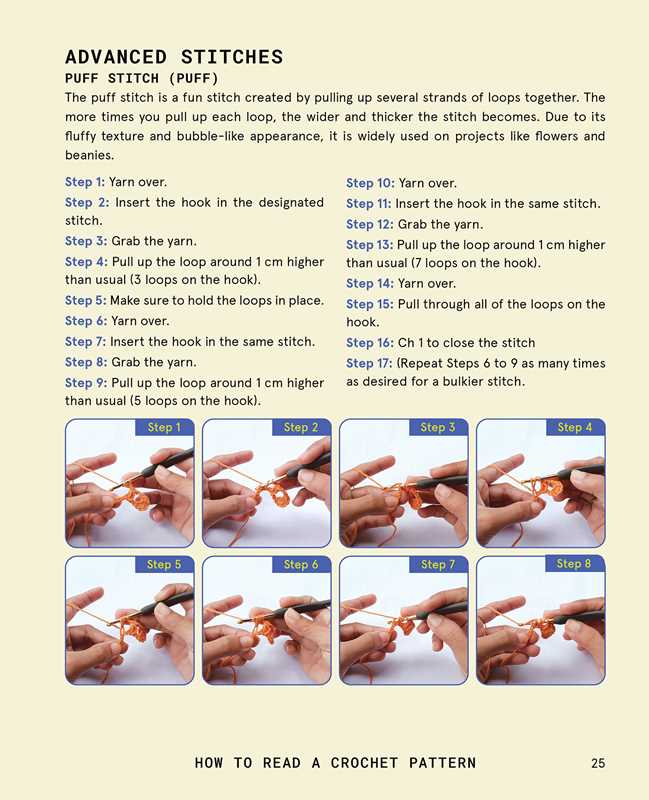 ADVANCED STITCHES

PUFF STITCH (PUFF)

The puff stitch is a fun stitch created by pulling up several strands of loops together. The more times you pull up each loop, the wider and thicker the stitch becomes. Due to its fluffy texture and bubble-like appearance, it is widely used on projects like flowers and beanies.

Step 1: Yarn over.

Step 2: Insert the hook in the designated stitch.

Step 3: Grab the yarn.

Step 4: Pull up the loop around 1 cm higher than usual (3 loops on the hook).

Step 5: Make sure to hold the loops in place.

Step 6: Yarn over.

Step 7: Insert the hook in the same stitch.

Step 8: Grab the yarn.

Step 9: Pull up the loop around 1 cm higher than usual (5 loops on the hook).

Step 10: Yarn over.

Step 11: Insert the hook in the same stitch.

Step 12: Grab the yarn.

Step 13: Pull up the loop around 1 cm higher than usual (7 loops on the hook).

Step 14: Yarn over.

Step 15: Pull through all of the loops on the hook.

Step 16: Ch 1 to close the stitch

Step 17: (Repeat Steps 6 to 9 as many times as desired for a bulkier stitch.

Step 1

Step 2

Step 3

Step 4

Step 5

Step 6

Step 7

Step 8

HOW TO READ A CROCHET PATTERN 25