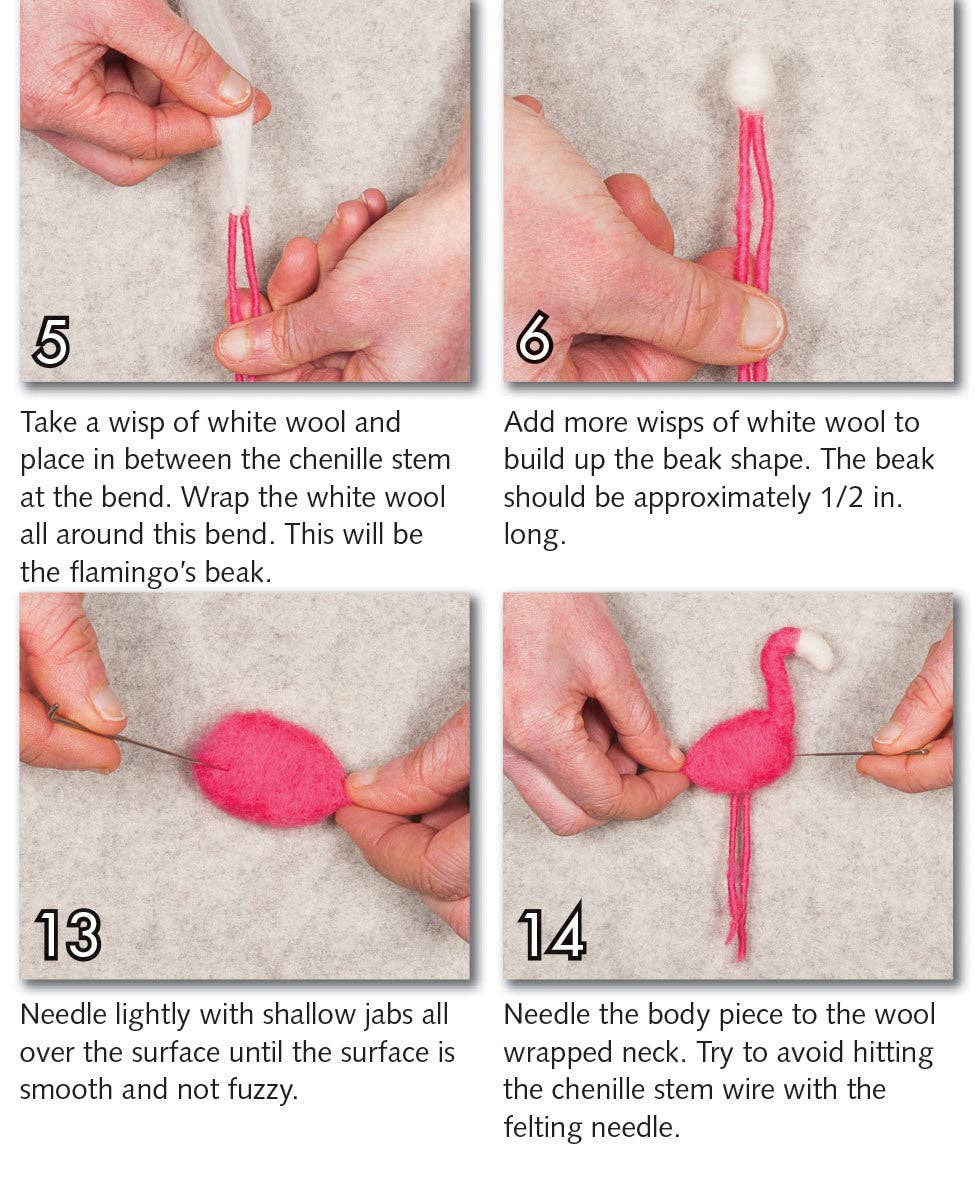 5

Take a wisp of white wool and place in between the chenille stem at the bend. Wrap the white wool all around this bend. This will be the flamingo's beak.

6

Add more wisps of white wool to build up the beak shape. The beak should be approximately 1/2 in. long.

13

Needle lightly with shallow jabs all over the surface until the surface is smooth and not fuzzy.

14

Needle the body piece to the wool wrapped neck. Try to avoid hitting the chenille stem wire with the felting needle.