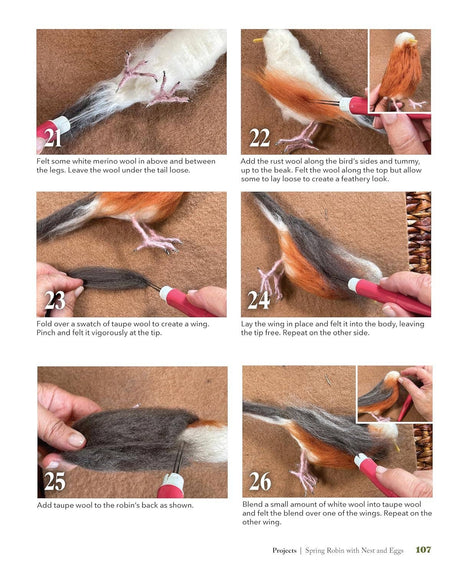 21

Felt some white merino wool in above and between the legs. Leave the wool under the tail loose.

22

Add the rust wool along the bird's sides and tummy, up to the beak. Felt the wool along the top but allow some to lay loose to create a feathery look.

23

Fold over a swatch of taupe wool to create a wing. Pinch and felt it vigorously at the tip.

24

Lay the wing in place and felt it into the body, leaving the tip free. Repeat on the other side.

25

Add taupe wool to the robin's back as shown.

26

Blend a small amount of white wool into taupe wool and felt the blend over one of the wings. Repeat on the other wing.

Projects | Spring Robin with Nest and Eggs 107