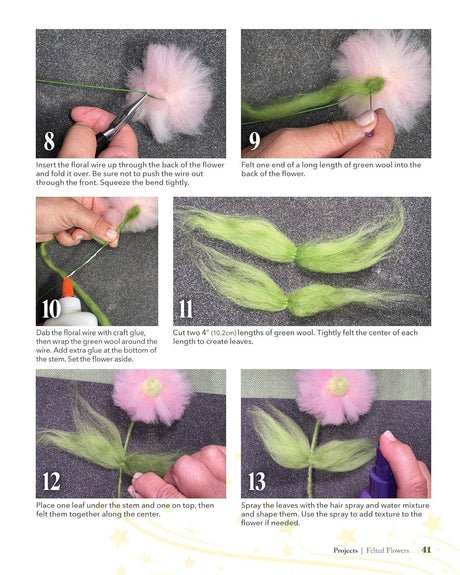 8

Insert the floral wire up through the back of the flower and fold it over. Be sure not to push the wire out through the front. Squeeze the bend tightly.

9

Felt one end of a long length of green wool into the back of the flower.

10

Dab the floral wire with craft glue, then wrap the green wool around the wire. Add extra glue at the bottom of the stem. Set the flower aside.

11

Cut two 4" (10.2cm) lengths of green wool. Tightly felt the center of each length to create leaves.

12

Place one leaf under the stem and one on top, then felt them together along the center.

13

Spray the leaves with the hair spray and water mixture and shape them. Use the spray to add texture to the flower if needed.

Projects | Felted Flowers 41