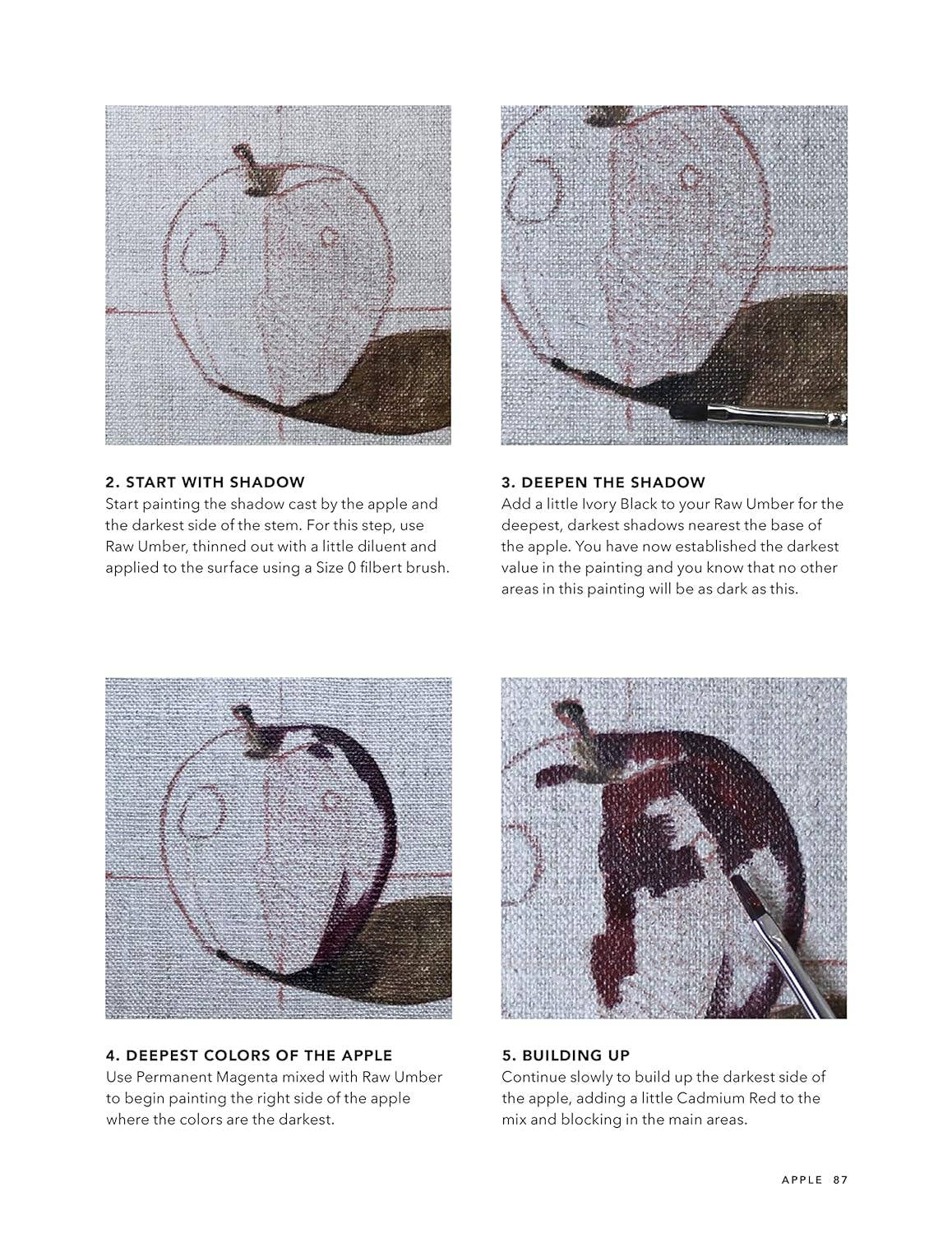 2. START WITH SHADOW
Start painting the shadow cast by the apple and the darkest side of the stem. For this step, use Raw Umber, thinned out with a little diluent and applied to the surface using a Size 0 filbert brush.

3. DEEPEN THE SHADOW
Add a little Ivory Black to your Raw Umber for the deepest, darkest shadows nearest the base of the apple. You have now established the darkest value in the painting and you know that no other areas in this painting will be as dark as this.

4. DEEPEST COLORS OF THE APPLE
Use Permanent Magenta mixed with Raw Umber to begin painting the right side of the apple where the colors are the darkest.

5. BUILDING UP
Continue slowly to build up the darkest side of the apple, adding a little Cadmium Red to the mix and blocking in the main areas.

APPLE 87